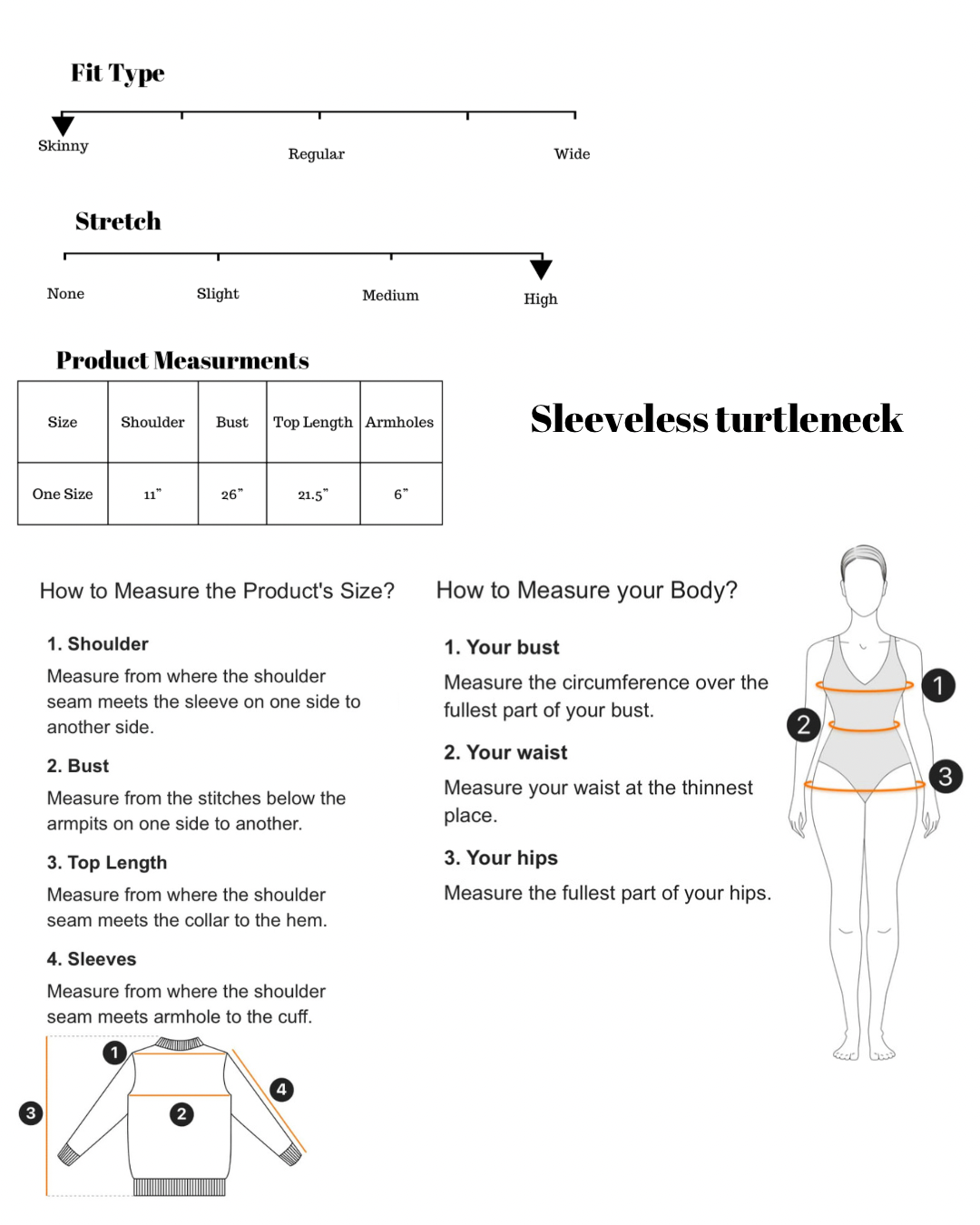 Fit Type

Skinny
Regular
Wide

Stretch

None
Slight
Medium
High

Product Measurments

| Size | Shoulder | Bust | Top Length | Armholes |
|---|---|---|---|---|
| One Size | 11" | 26" | 21.5" | 6" |

Sleeveless turtleneck

How to Measure the Product's Size?

1. Shoulder
Measure from where the shoulder seam meets the sleeve on one side to another side.

2. Bust
Measure from the stitches below the armpits on one side to another.

3. Top Length
Measure from where the shoulder seam meets the collar to the hem.

4. Sleeves
Measure from where the shoulder seam meets armhole to the cuff.

1
2
3
4

How to Measure your Body?

1. Your bust
Measure the circumference over the fullest part of your bust.

2. Your waist
Measure your waist at the thinnest place.

3. Your hips
Measure the fullest part of your hips.

1
2
3