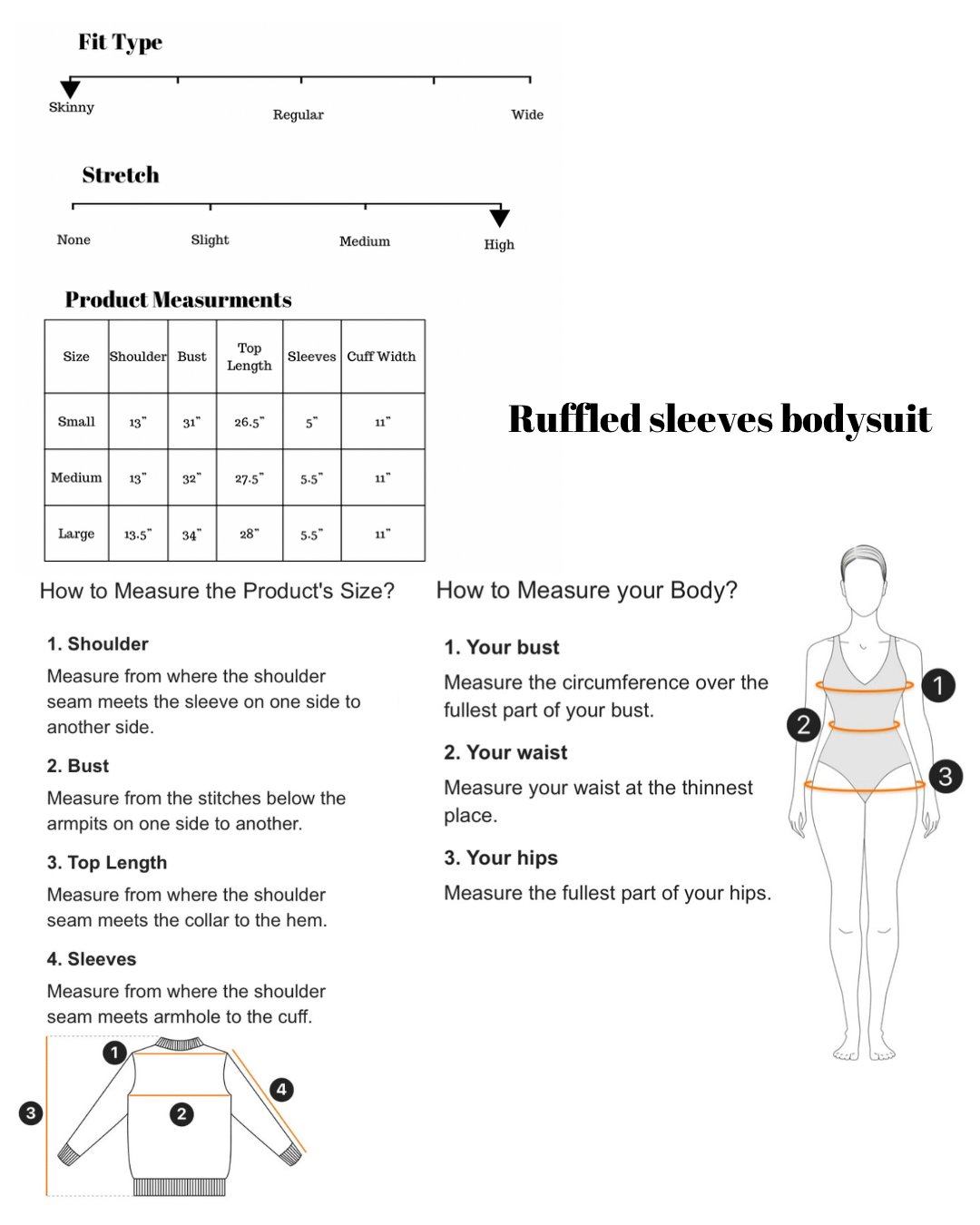 Fit Type

Skinny Regular Wide

Stretch

None Slight Medium High

Product Measurments

| Size | Shoulder | Bust | Top Length | Sleeves | Cuff Width |
|---|---|---|---|---|---|
| Small | 13" | 31" | 26.5" | 5" | 11" |
| Medium | 13" | 32" | 27.5" | 5.5" | 11" |
| Large | 13.5" | 34" | 28" | 5.5" | 11" |

Ruffled sleeves bodysuit

How to Measure the Product's Size?

1. Shoulder

Measure from where the shoulder seam meets the sleeve on one side to another side.

2. Bust

Measure from the stitches below the armpits on one side to another.

3. Top Length

Measure from where the shoulder seam meets the collar to the hem.

4. Sleeves

Measure from where the shoulder seam meets armhole to the cuff.

1 2 3 4

How to Measure your Body?

1. Your bust

Measure the circumference over the fullest part of your bust.

2. Your waist

Measure your waist at the thinnest place.

3. Your hips

Measure the fullest part of your hips.

1 2 3