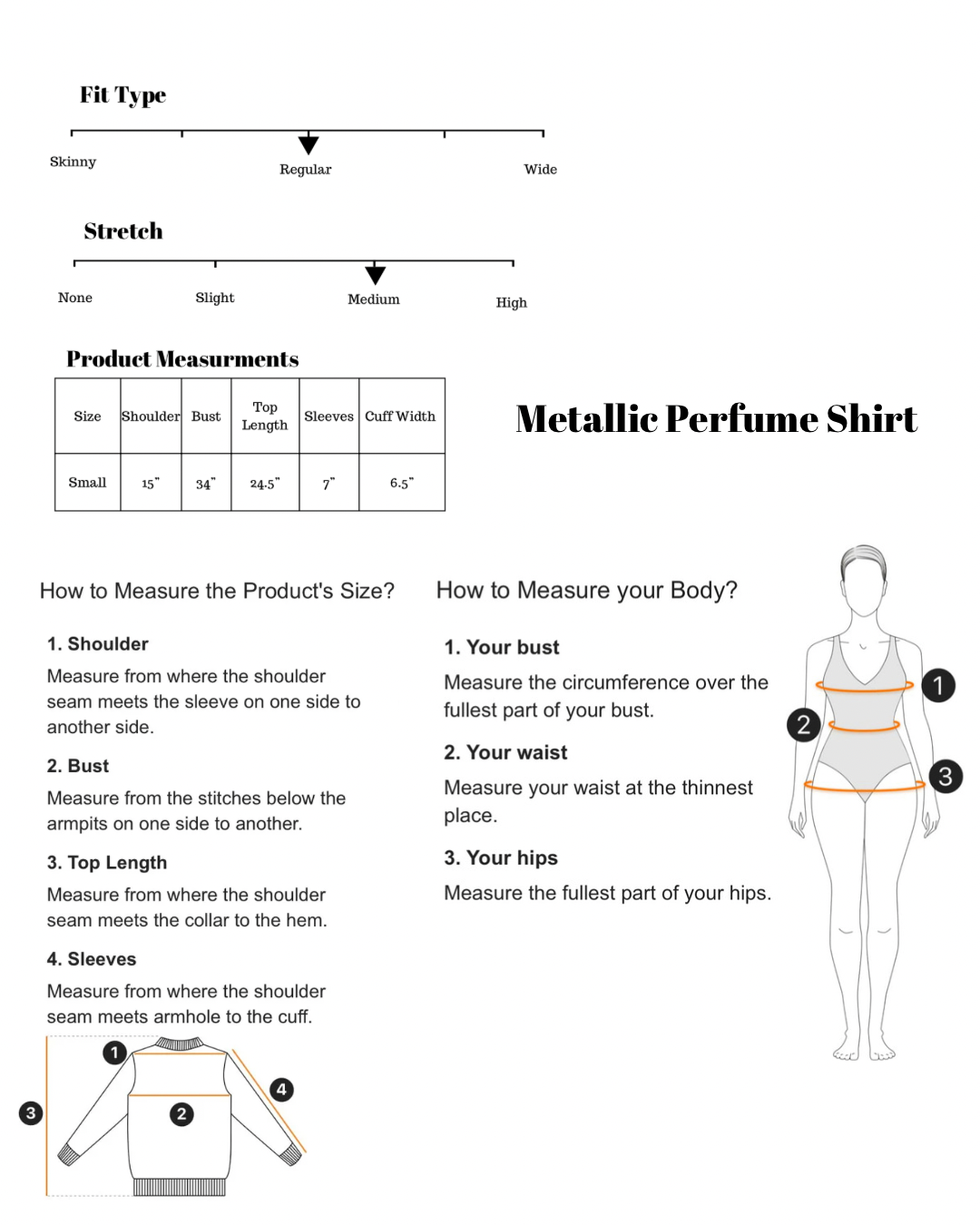 Fit Type

Skinny Regular Wide

Stretch

None Slight Medium High

Product Measurments

| Size | Shoulder | Bust | Top Length | Sleeves | Cuff Width |
|---|---|---|---|---|---|
| Small | 15" | 34" | 24.5" | 7" | 6.5" |

Metallic Perfume Shirt

How to Measure the Product's Size?

1. Shoulder

Measure from where the shoulder seam meets the sleeve on one side to another side.

2. Bust

Measure from the stitches below the armpits on one side to another.

3. Top Length

Measure from where the shoulder seam meets the collar to the hem.

4. Sleeves

Measure from where the shoulder seam meets armhole to the cuff.

1 2 3 4

How to Measure your Body?

1. Your bust

Measure the circumference over the fullest part of your bust.

2. Your waist

Measure your waist at the thinnest place.

3. Your hips

Measure the fullest part of your hips.

1 2 3