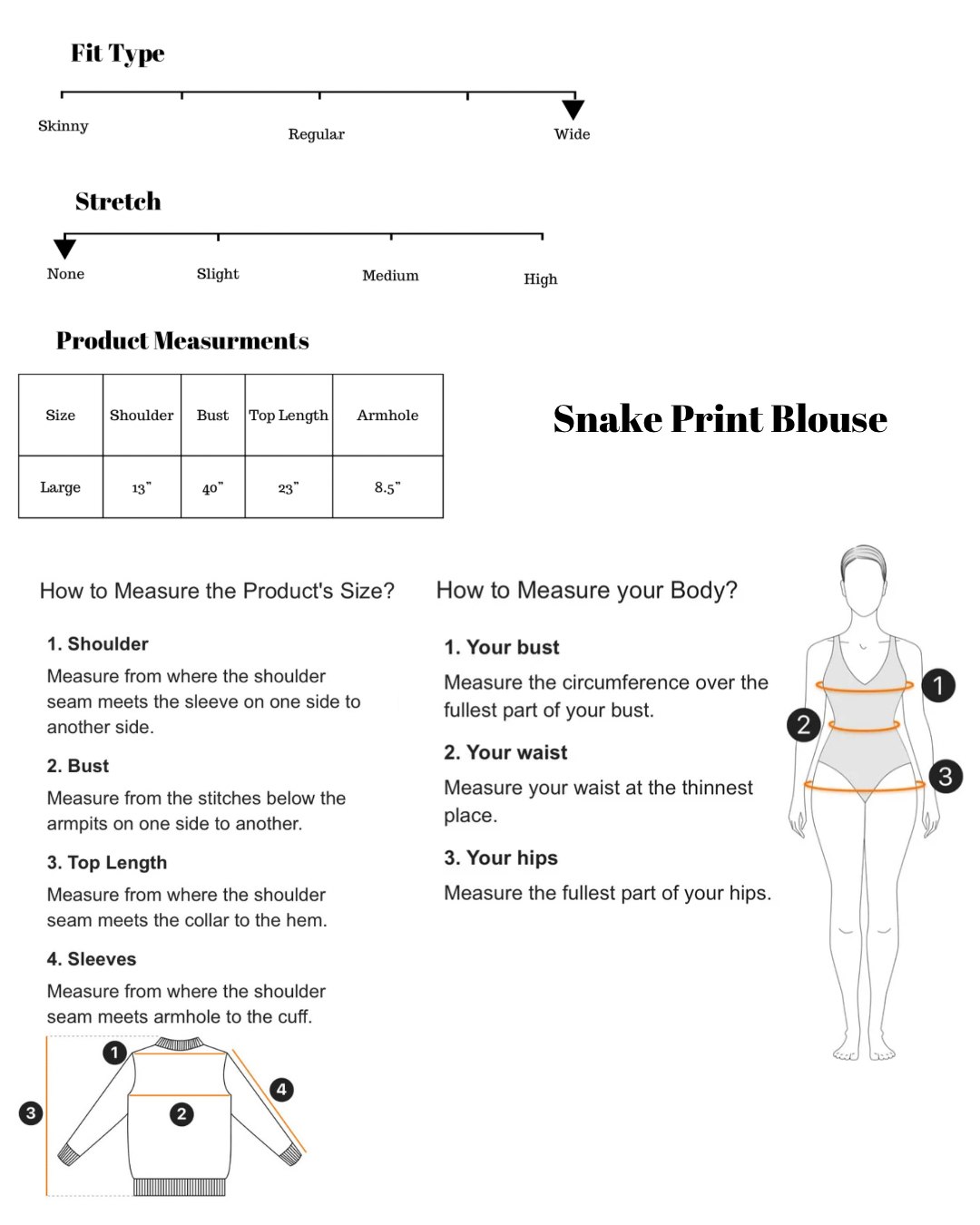 Fit Type

Skinny

Regular

Wide

Stretch

None

Slight

Medium

High

Product Measurments

| Size | Shoulder | Bust | Top Length | Armhole |
|---|---|---|---|---|
| Large | 13" | 40" | 23" | 8.5" |

Snake Print Blouse

How to Measure the Product's Size?

1. Shoulder

Measure from where the shoulder seam meets the sleeve on one side to another side.

2. Bust

Measure from the stitches below the armpits on one side to another.

3. Top Length

Measure from where the shoulder seam meets the collar to the hem.

4. Sleeves

Measure from where the shoulder seam meets armhole to the cuff.

1

2

3

4

How to Measure your Body?

1. Your bust

Measure the circumference over the fullest part of your bust.

2. Your waist

Measure your waist at the thinnest place.

3. Your hips

Measure the fullest part of your hips.

1

2

3