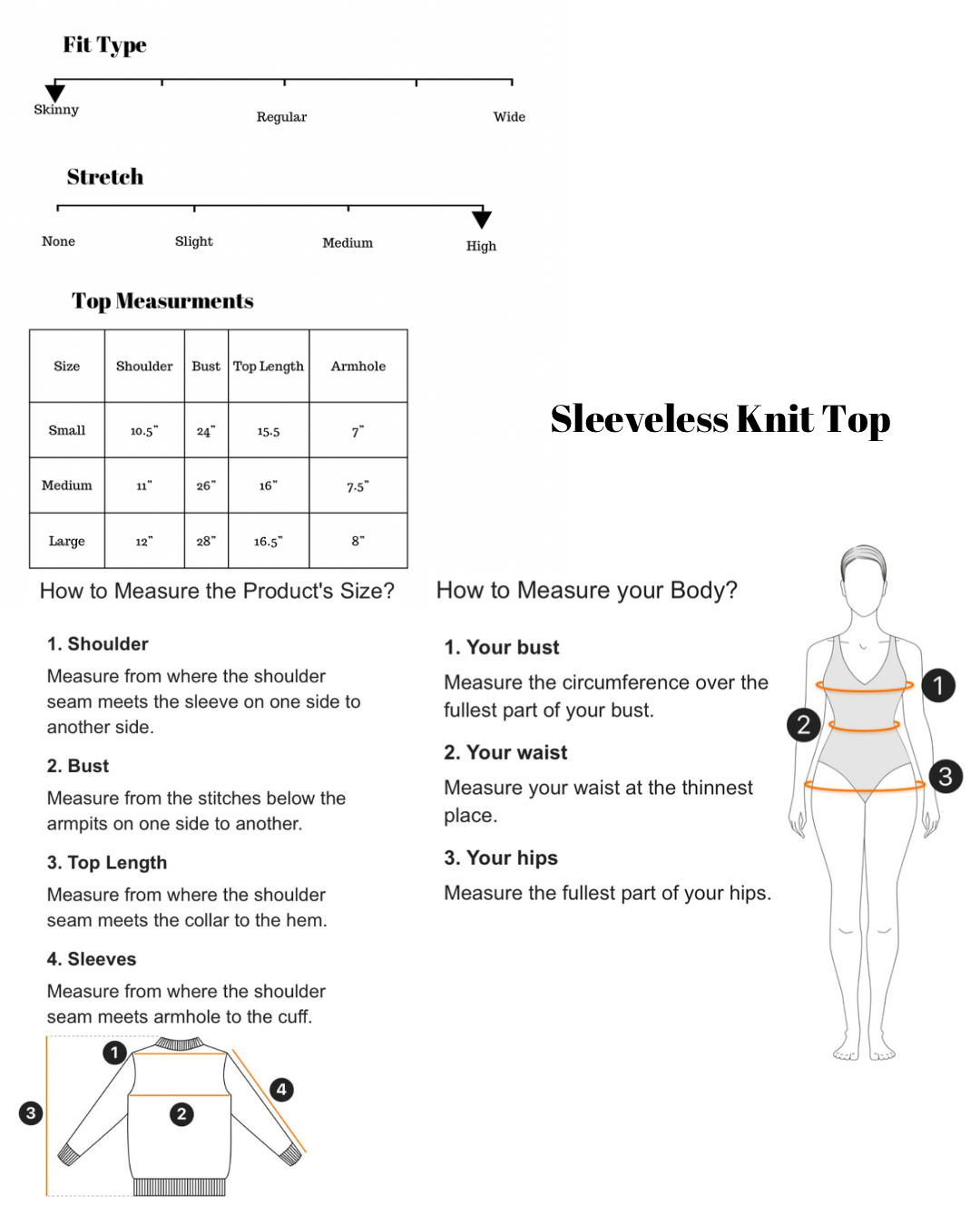 Fit Type

Skinny Regular Wide

Stretch

None Slight Medium High

Top Measurments

| Size | Shoulder | Bust | Top Length | Armhole |
|---|---|---|---|---|
| Small | 10.5" | 24" | 15.5 | 7" |
| Medium | 11" | 26" | 16" | 7.5" |
| Large | 12" | 28" | 16.5" | 8" |

Sleeveless Knit Top

How to Measure the Product's Size?

1. Shoulder

Measure from where the shoulder seam meets the sleeve on one side to another side.

2. Bust

Measure from the stitches below the armpits on one side to another.

3. Top Length

Measure from where the shoulder seam meets the collar to the hem.

4. Sleeves

Measure from where the shoulder seam meets armhole to the cuff.

1 2 3 4

How to Measure your Body?

1. Your bust

Measure the circumference over the fullest part of your bust.

2. Your waist

Measure your waist at the thinnest place.

3. Your hips

Measure the fullest part of your hips.

1 2 3